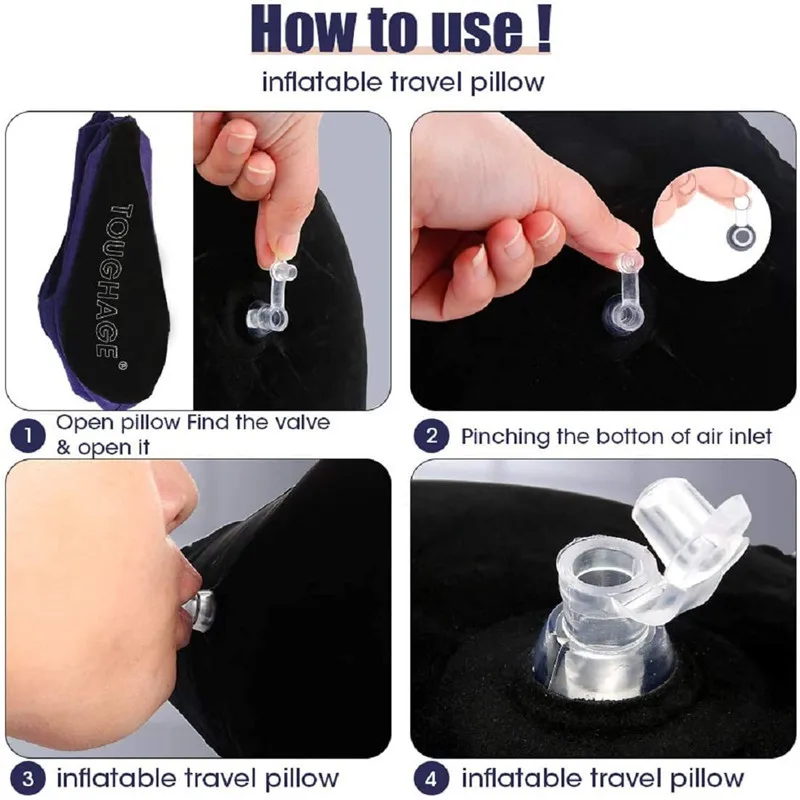 How to use !

inflatable travel pillow

TOUGHAGE®

1 Open pillow Find the valve & open it

2 Pinching the botton of air inlet

3 inflatable travel pillow

4 inflatable travel pillow